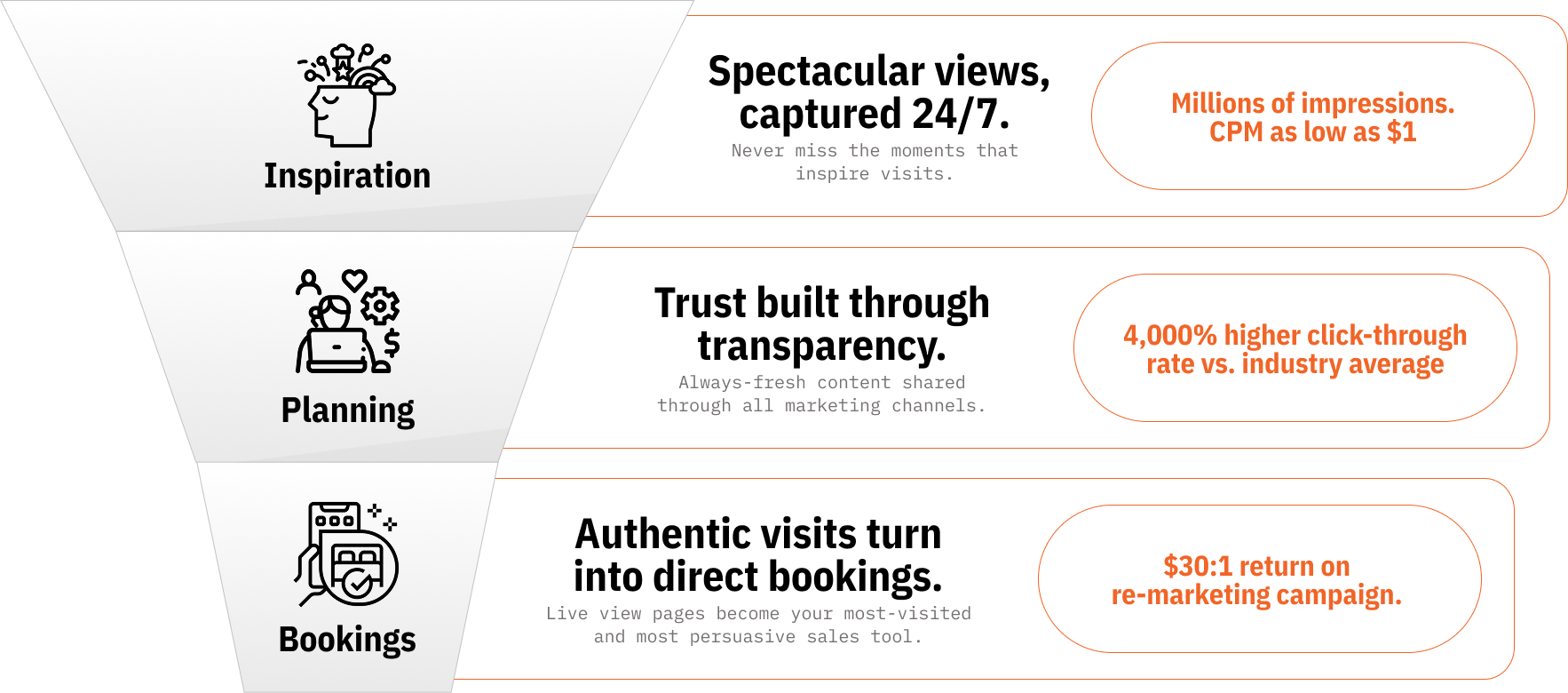 Inspiration

Spectacular views, captured 24/7.

Never miss the moments that inspire visits.

Millions of impressions. CPM as low as $1

Planning

Trust built through transparency.

Always-fresh content shared through all marketing channels.

4,000% higher click-through rate vs. industry average

Bookings

Authentic visits turn into direct bookings.

Live view pages become your most-visited and most persuasive sales tool.

$30:1 return on re-marketing campaign.